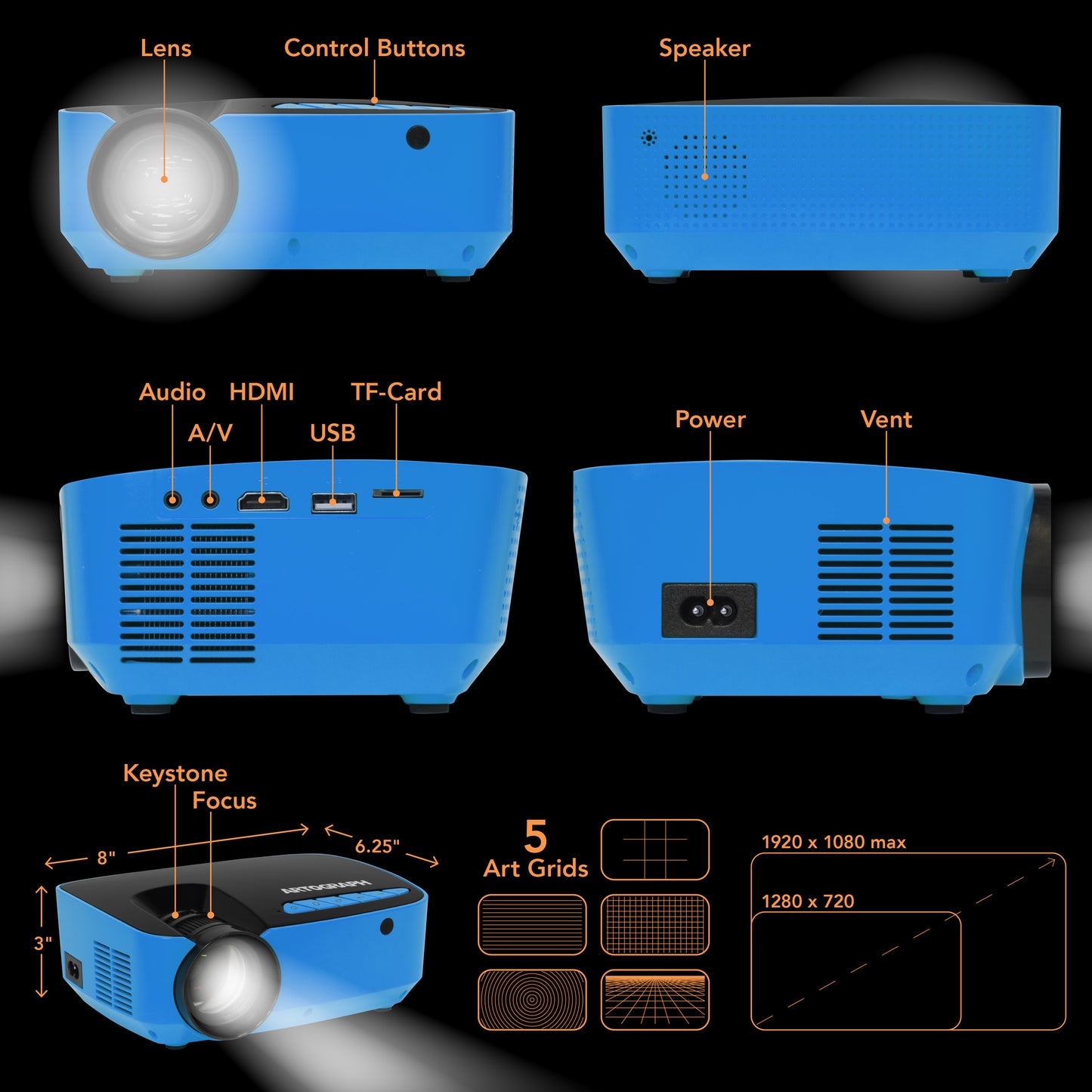 Lens

Control Buttons

Speaker

Audio

HDMI

TF-Card

A/V

USB

Power

Vent

Keystone

Focus

8"

6.25"

3"

ARTOGRAPH

5
Art Grids

1920 x 1080 max

1280 x 720